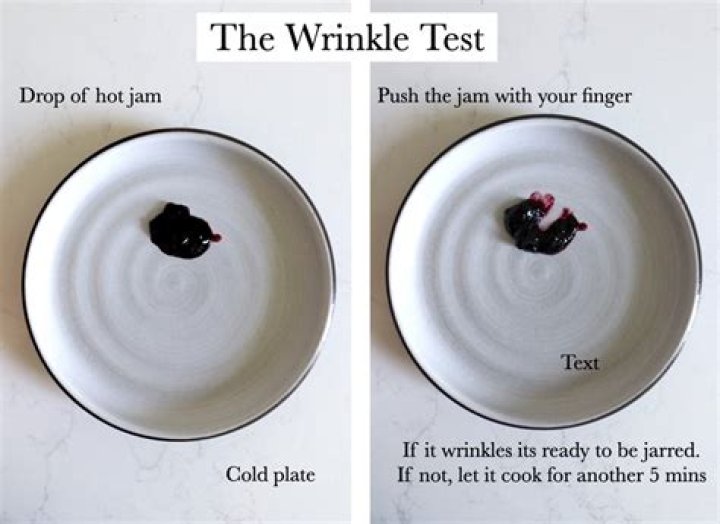 The Wrinkle Test

Drop of hot jam

Cold plate

Push the jam with your finger

Text

If it wrinkles its ready to be jarred.
If not, let it cook for another 5 mins