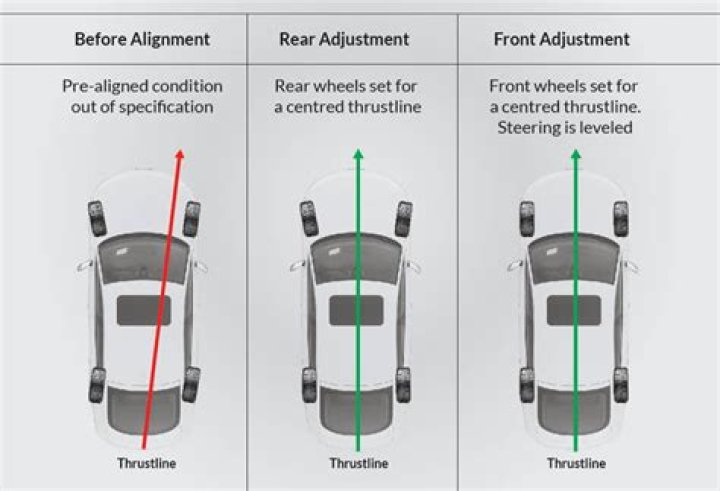 Before Alignment

Pre-aligned condition out of specification

Thrustline

Rear Adjustment

Rear wheels set for a centred thrustline

Thrustline

Front Adjustment

Front wheels set for a centred thrustline. Steering is leveled

Thrustline